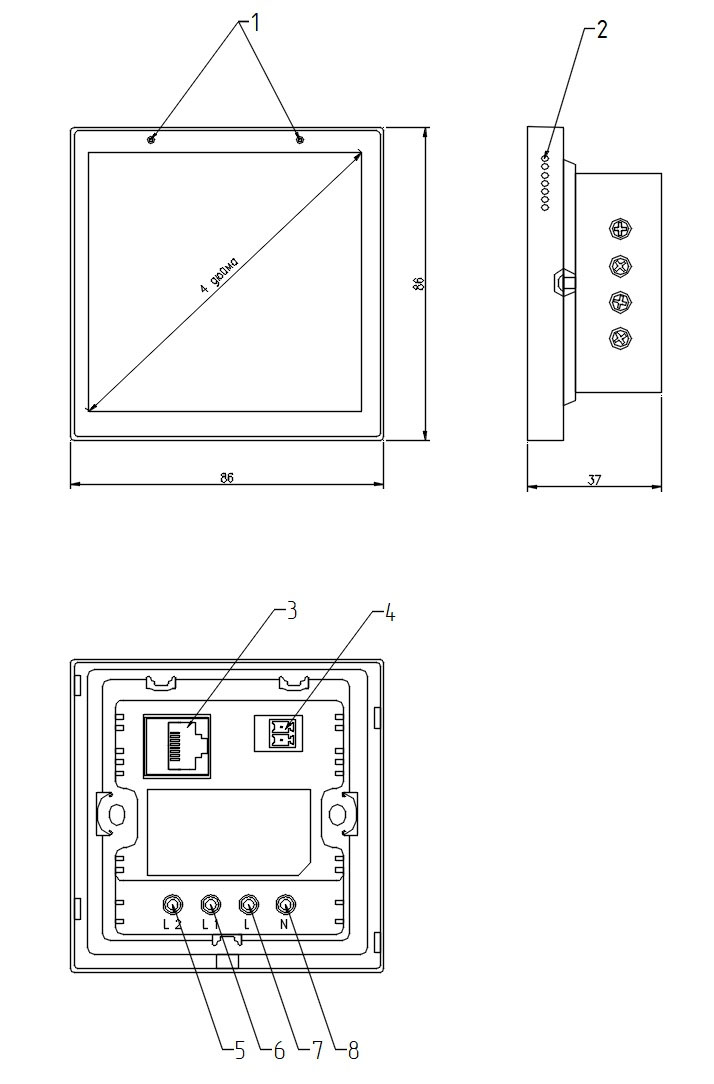 1
2
4 дюйма
86
86
37
3
4
L 2
L 1
L
N
5
6
7
8