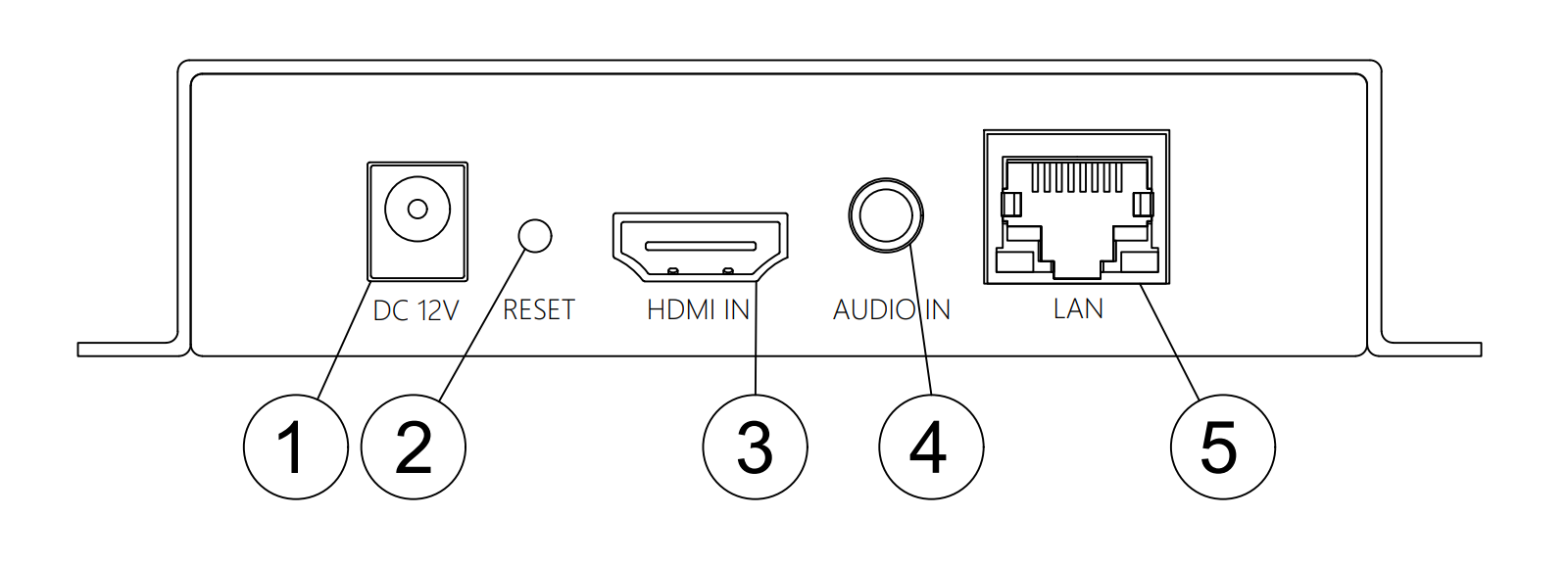 DC 12V
RESET
HDMI IN
AUDIO IN
LAN
1
2
3
4
5